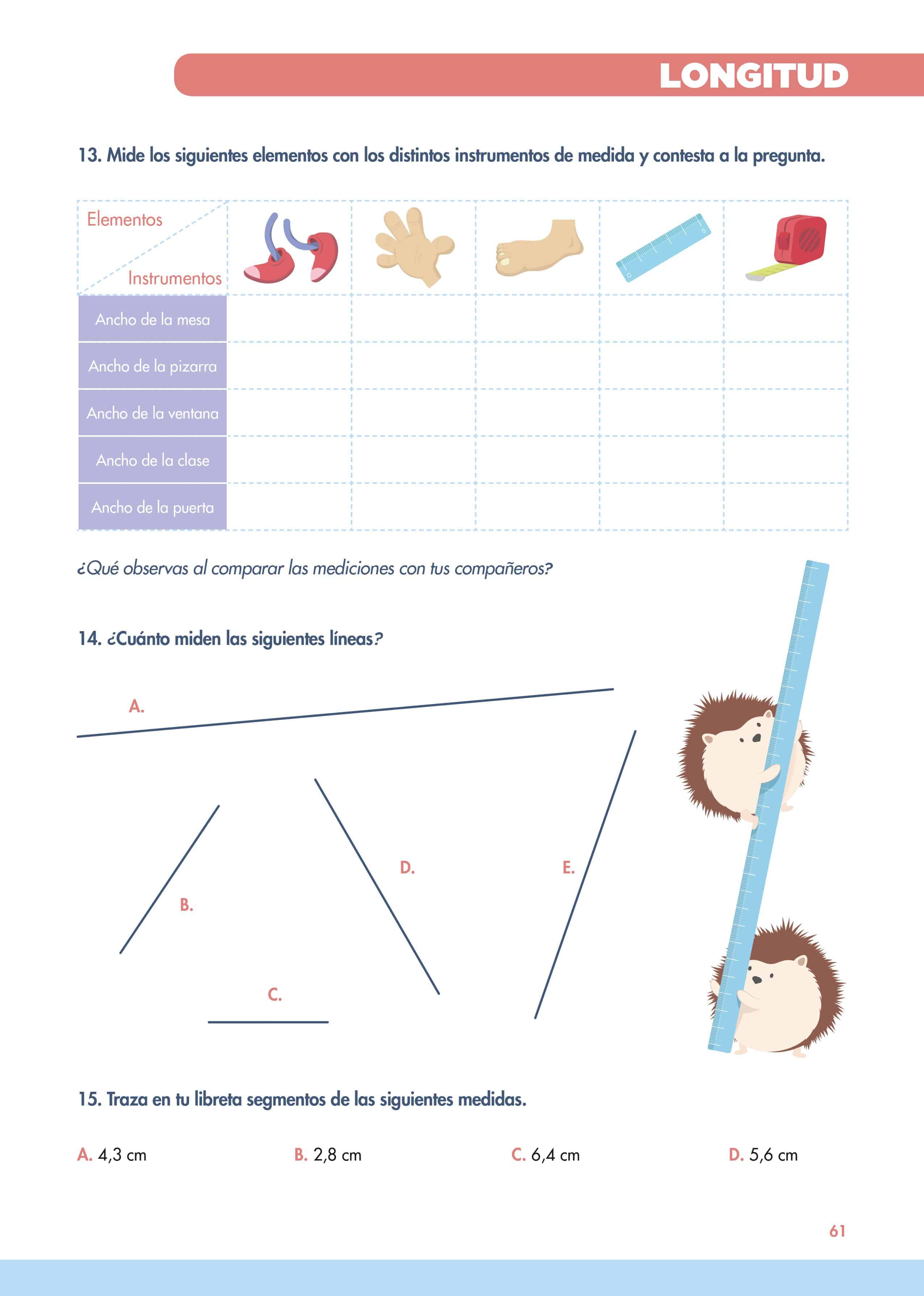 LONGITUD

13. Mide los siguientes elementos con los distintos instrumentos de medida y contesta a la pregunta.

| Elementos / Instrumentos | | | | | |
|---|---|---|---|---|---|
| Ancho de la mesa | | | | | |
| Ancho de la pizarra | | | | | |
| Ancho de la ventana | | | | | |
| Ancho de la clase | | | | | |
| Ancho de la puerta | | | | | |

¿Qué observas al comparar las mediciones con tus compañeros?

14. ¿Cuánto miden las siguientes líneas?

A.

B.

C.

D.

E.

15. Traza en tu libreta segmentos de las siguientes medidas.

A. 4,3 cm B. 2,8 cm C. 6,4 cm D. 5,6 cm

61