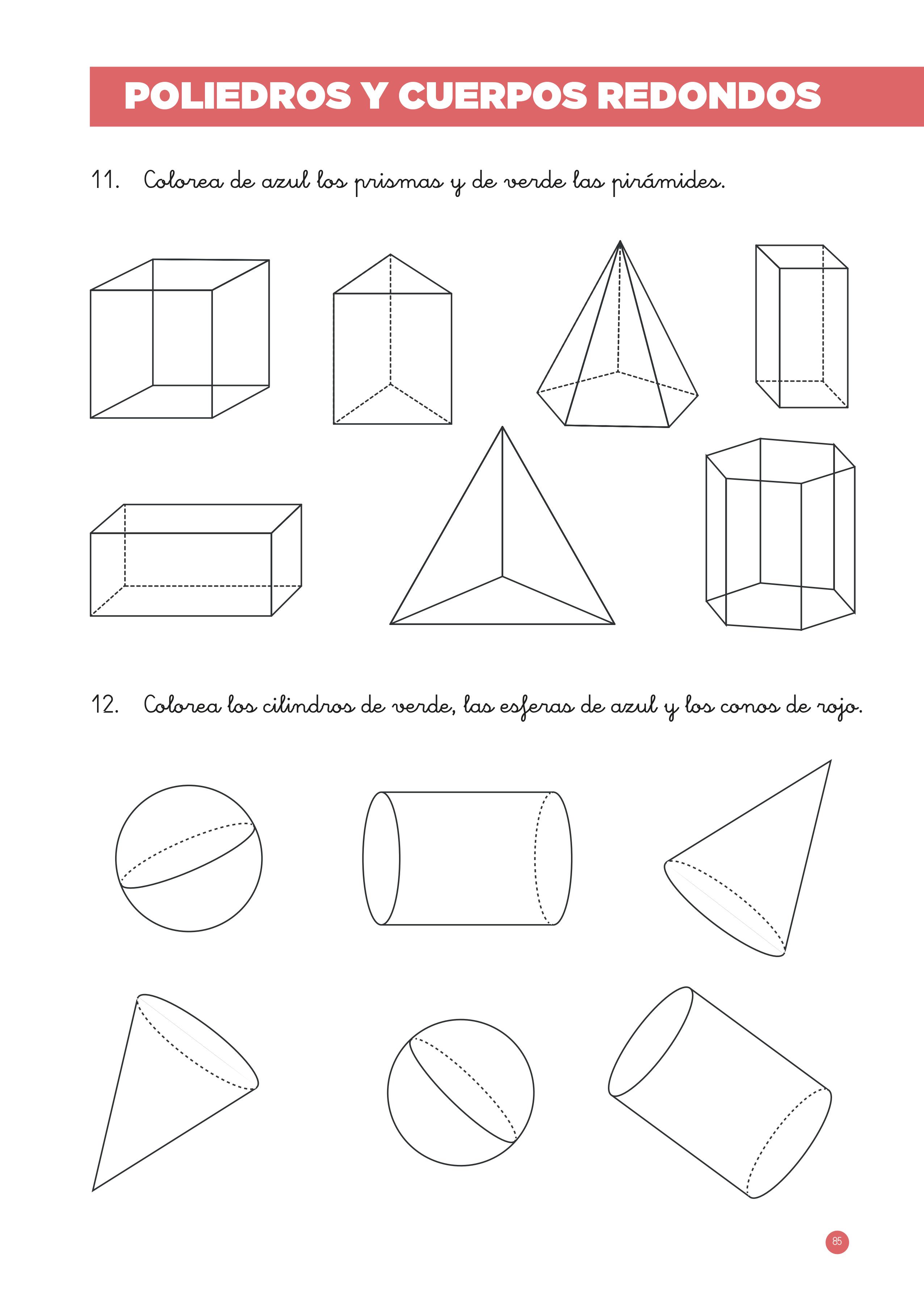 POLIEDROS Y CUERPOS REDONDOS

11. Colorea de azul los prismas y de verde las pirámides.

12. Colorea los cilindros de verde, las esferas de azul y los conos de rojo.

85