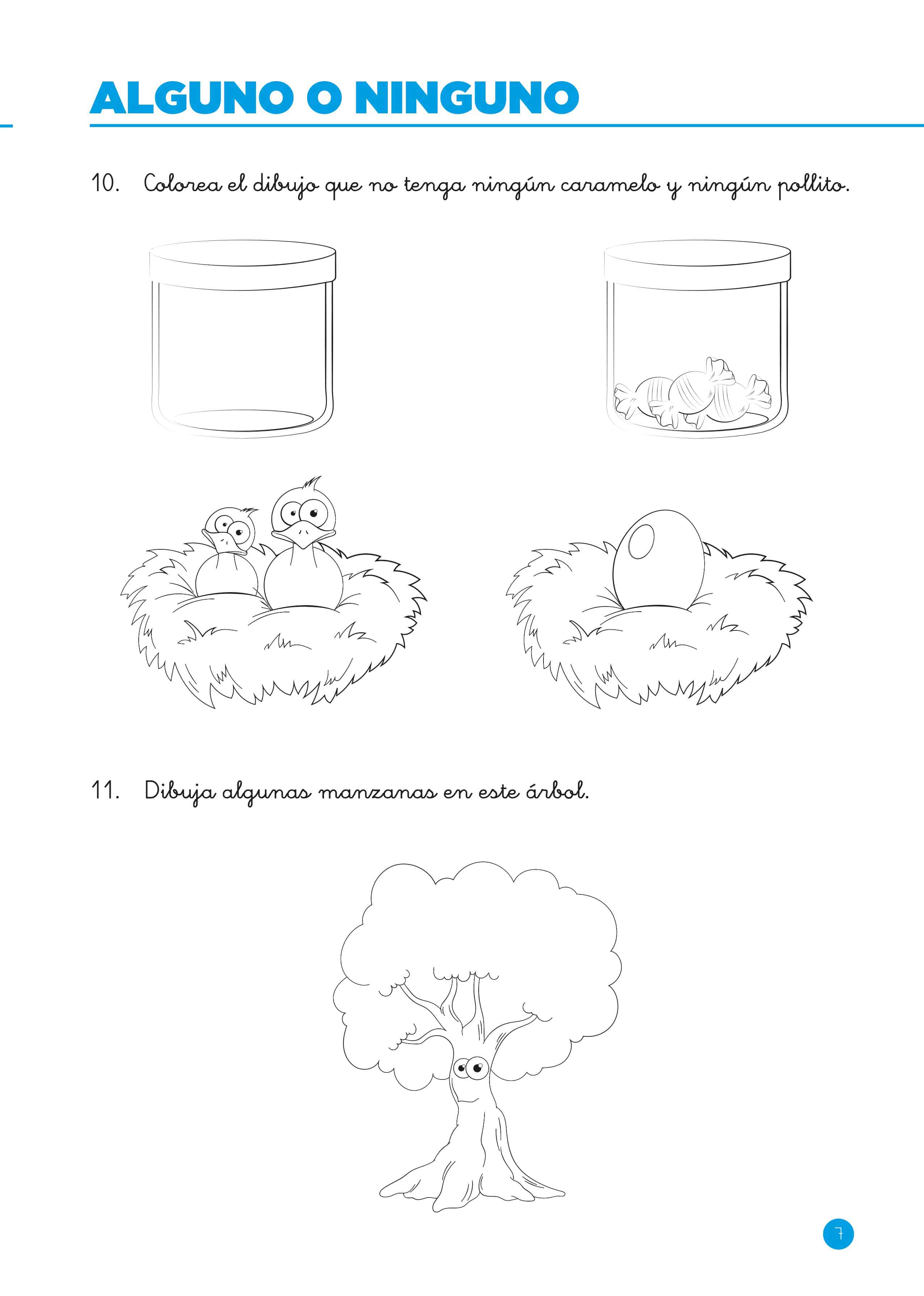 ALGUNO O NINGUNO

10. Colorea el dibujo que no tenga ningún caramelo y ningún pollito.

11. Dibuja algunas manzanas en este árbol.

7