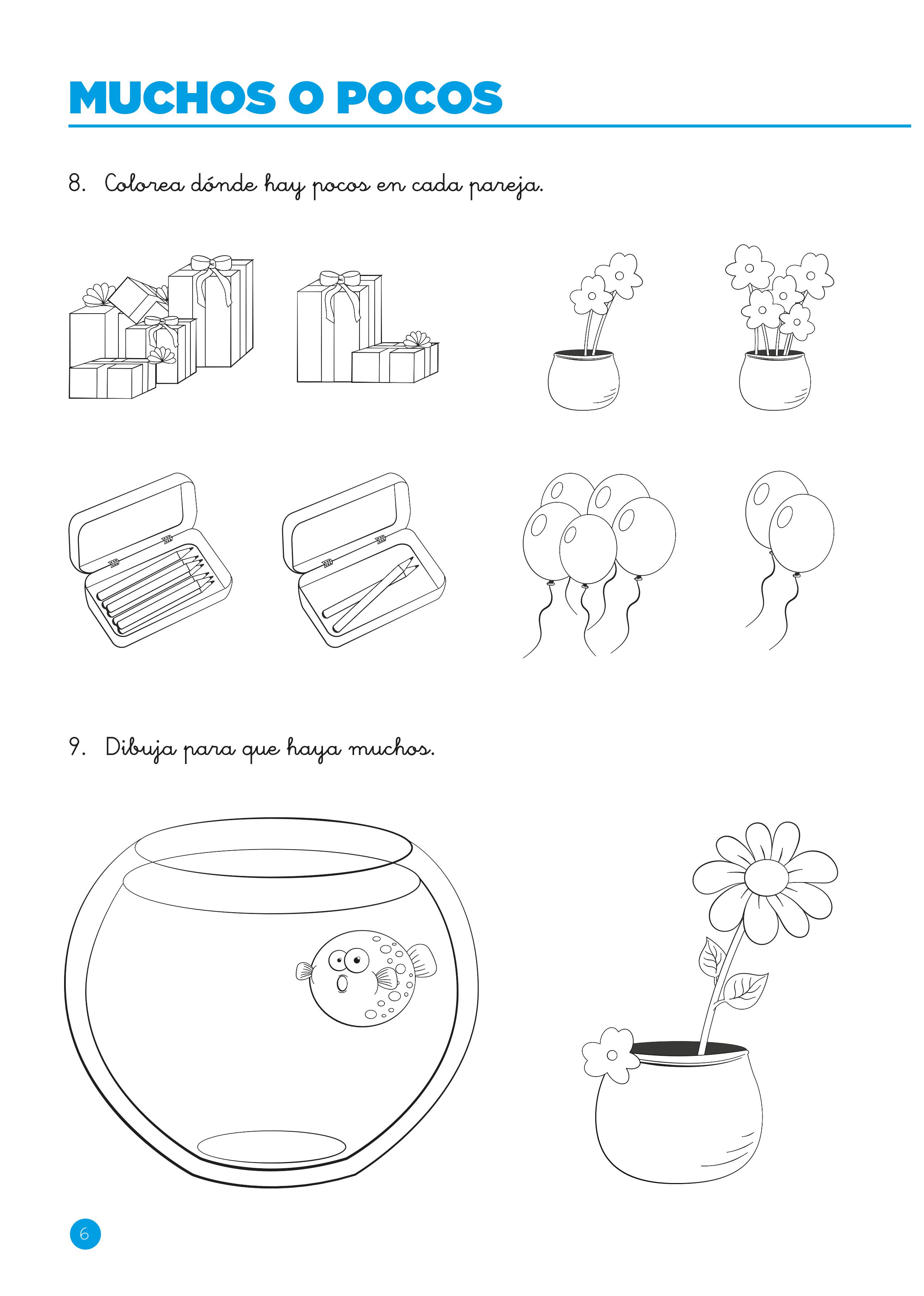 MUCHOS O POCOS

8. Colorea dónde hay pocos en cada pareja.

9. Dibuja para que haya muchos.

6